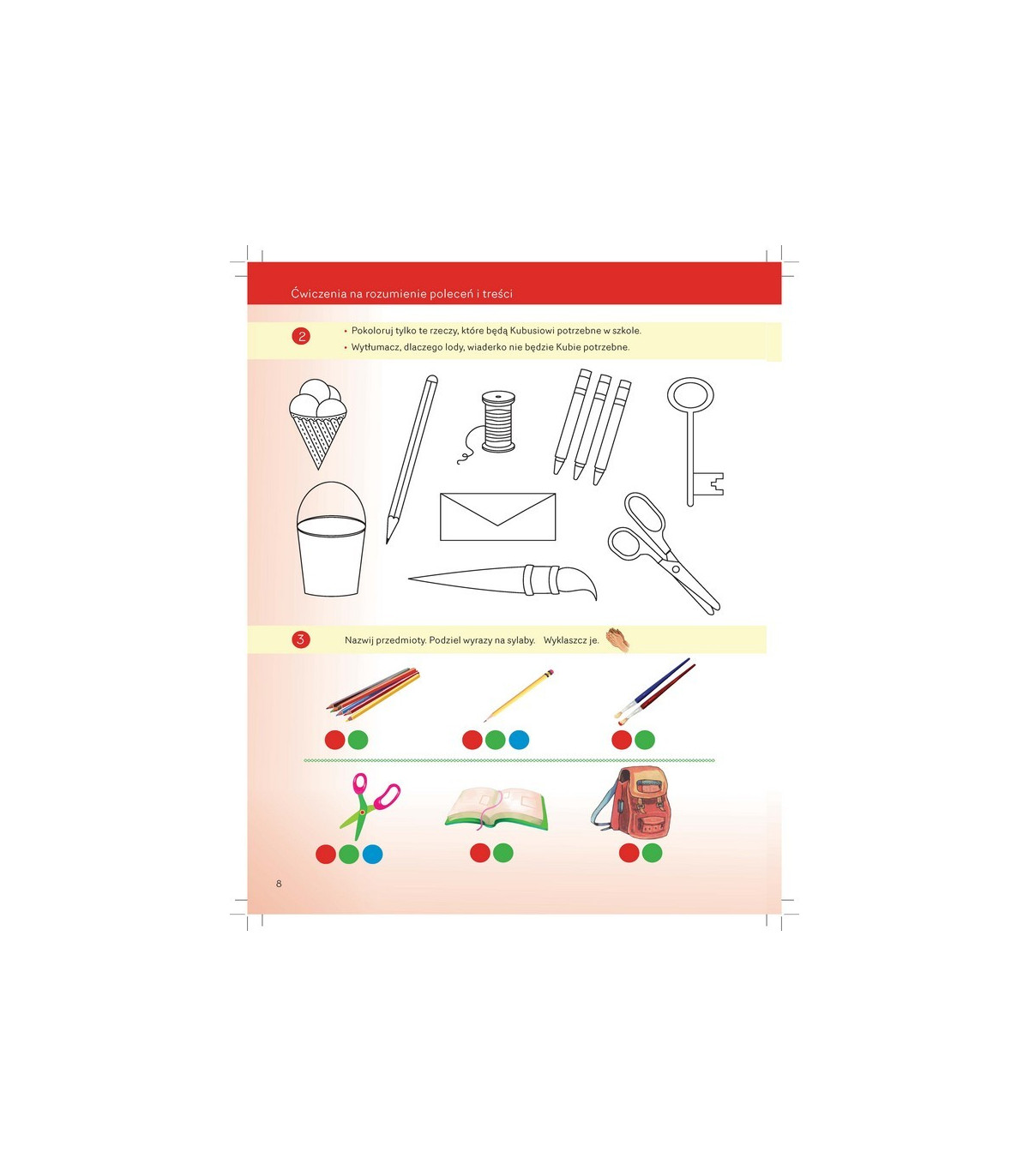 Ćwiczenia na rozumienie poleceń i treści

2

• Pokoloruj tylko te rzeczy, które będą Kubusiowi potrzebne w szkole.
• Wytłumacz, dlaczego lody, wiaderko nie będzie Kubie potrzebne.

3

Nazwij przedmioty. Podziel wyrazy na sylaby. Wyklaszcz je.

8