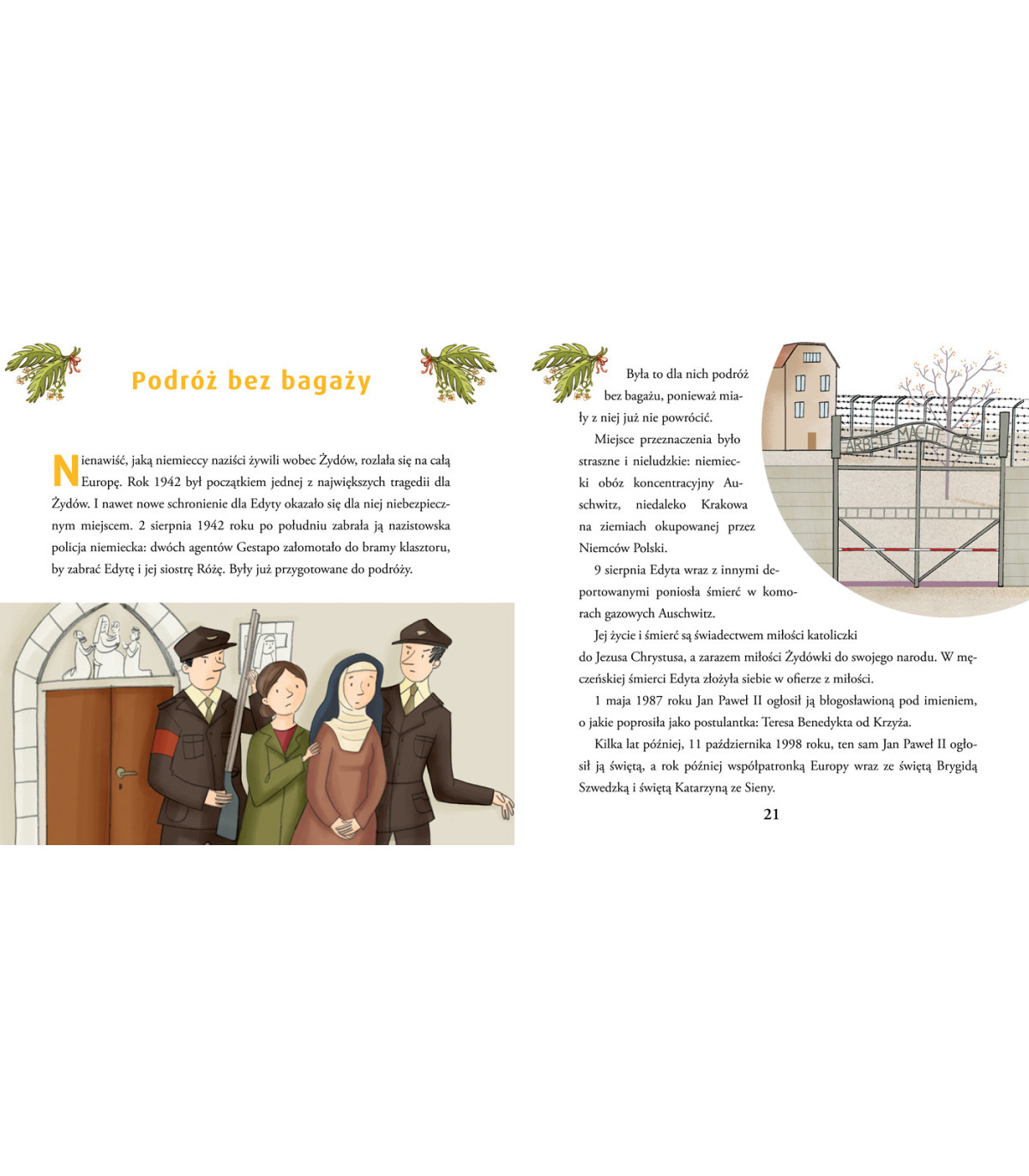 Podróż bez bagaży

Nienawiść, jaką niemieccy naziści żywili wobec Żydów, rozlała się na całą Europę. Rok 1942 był początkiem jednej z największych tragedii dla Żydów. I nawet nowe schronienie dla Edyty okazało się dla niej niebezpiecznym miejscem. 2 sierpnia 1942 roku po południu zabrała ją nazistowska policja niemiecka: dwóch agentów Gestapo załomotało do bramy klasztoru, by zabrać Edytę i jej siostrę Różę. Były już przygotowane do podróży.

Była to dla nich podróż bez bagażu, ponieważ miały z niej już nie powrócić.

Miejsce przeznaczenia było straszne i nieludzkie: niemiecki obóz koncentracyjny Auschwitz, niedaleko Krakowa na ziemiach okupowanej przez Niemców Polski.

9 sierpnia Edyta wraz z innymi deportowanymi poniosła śmierć w komorach gazowych Auschwitz.

Jej życie i śmierć są świadectwem miłości katoliczki do Jezusa Chrystusa, a zarazem miłości Żydówki do swojego narodu. W męczeńskiej śmierci Edyta złożyła siebie w ofierze z miłości.

1 maja 1987 roku Jan Paweł II ogłosił ją błogosławioną pod imieniem, o jakie poprosiła jako postulantka: Teresa Benedykta od Krzyża.

Kilka lat później, 11 października 1998 roku, ten sam Jan Paweł II ogłosił ją świętą, a rok później współpatronką Europy wraz ze świętą Brygidą Szwedzką i świętą Katarzyną ze Sieny.

ARBEIT MACHT FREI

21