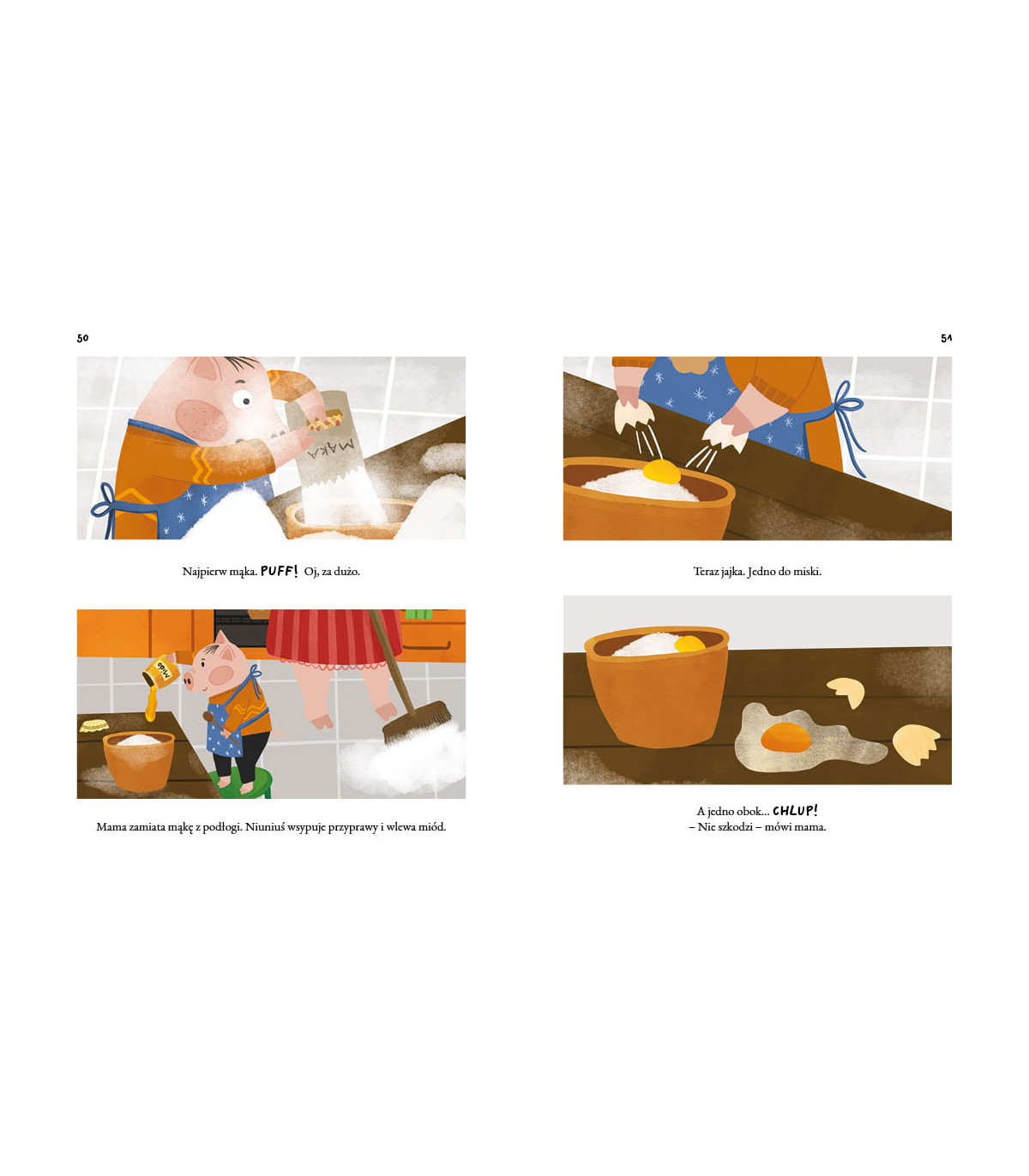 50

MĄKA

Najpierw mąka. PUFF! Oj, za dużo.

Miód

Mama zamiata mąkę z podłogi. Niuniuś wsypuje przyprawy i wlewa miód.

51

Teraz jajka. Jedno do miski.

A jedno obok... CHLUP!
– Nie szkodzi – mówi mama.